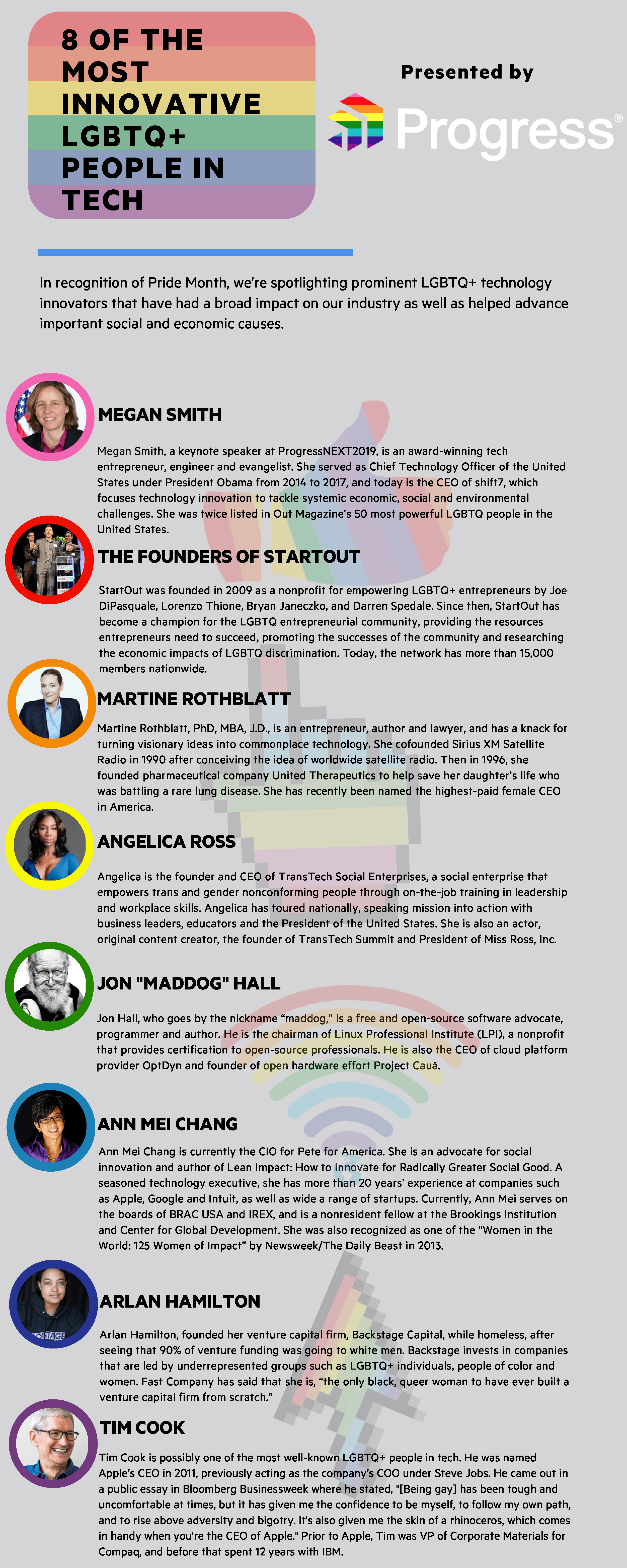 8 OF THE MOST INNOVATIVE LGBTQ+ PEOPLE IN TECH

Presented by

Progress®

In recognition of Pride Month, we're spotlighting prominent LGBTQ+ technology innovators that have had a broad impact on our industry as well as helped advance important social and economic causes.

MEGAN SMITH

Megan Smith, a keynote speaker at ProgressNEXT2019, is an award-winning tech entrepreneur, engineer and evangelist. She served as Chief Technology Officer of the United States under President Obama from 2014 to 2017, and today is the CEO of shift7, which focuses technology innovation to tackle systemic economic, social and environmental challenges. She was twice listed in Out Magazine's 50 most powerful LGBTQ people in the United States.

THE FOUNDERS OF STARTOUT

StartOut was founded in 2009 as a nonprofit for empowering LGBTQ+ entrepreneurs by Joe DiPasquale, Lorenzo Thione, Bryan Janeczko, and Darren Spedale. Since then, StartOut has become a champion for the LGBTQ entrepreneurial community, providing the resources entrepreneurs need to succeed, promoting the successes of the community and researching the economic impacts of LGBTQ discrimination. Today, the network has more than 15,000 members nationwide.

MARTINE ROTHBLATT

Martine Rothblatt, PhD, MBA, J.D., is an entrepreneur, author and lawyer, and has a knack for turning visionary ideas into commonplace technology. She cofounded Sirius XM Satellite Radio in 1990 after conceiving the idea of worldwide satellite radio. Then in 1996, she founded pharmaceutical company United Therapeutics to help save her daughter's life who was battling a rare lung disease. She has recently been named the highest-paid female CEO in America.

ANGELICA ROSS

Angelica is the founder and CEO of TransTech Social Enterprises, a social enterprise that empowers trans and gender nonconforming people through on-the-job training in leadership and workplace skills. Angelica has toured nationally, speaking mission into action with business leaders, educators and the President of the United States. She is also an actor, original content creator, the founder of TransTech Summit and President of Miss Ross, Inc.

JON "MADDOG" HALL

Jon Hall, who goes by the nickname "maddog," is a free and open-source software advocate, programmer and author. He is the chairman of Linux Professional Institute (LPI), a nonprofit that provides certification to open-source professionals. He is also the CEO of cloud platform provider OptDyn and founder of open hardware effort Project Cauã.

ANN MEI CHANG

Ann Mei Chang is currently the CIO for Pete for America. She is an advocate for social innovation and author of Lean Impact: How to Innovate for Radically Greater Social Good. A seasoned technology executive, she has more than 20 years' experience at companies such as Apple, Google and Intuit, as well as wide a range of startups. Currently, Ann Mei serves on the boards of BRAC USA and IREX, and is a nonresident fellow at the Brookings Institution and Center for Global Development. She was also recognized as one of the "Women in the World: 125 Women of Impact" by Newsweek/The Daily Beast in 2013.

ARLAN HAMILTON

Arlan Hamilton, founded her venture capital firm, Backstage Capital, while homeless, after seeing that 90% of venture funding was going to white men. Backstage invests in companies that are led by underrepresented groups such as LGBTQ+ individuals, people of color and women. Fast Company has said that she is, "the only black, queer woman to have ever built a venture capital firm from scratch."

TIM COOK

Tim Cook is possibly one of the most well-known LGBTQ+ people in tech. He was named Apple's CEO in 2011, previously acting as the company's COO under Steve Jobs. He came out in a public essay in Bloomberg Businessweek where he stated, "[Being gay] has been tough and uncomfortable at times, but it has given me the confidence to be myself, to follow my own path, and to rise above adversity and bigotry. It's also given me the skin of a rhinoceros, which comes in handy when you're the CEO of Apple." Prior to Apple, Tim was VP of Corporate Materials for Compaq, and before that spent 12 years with IBM.