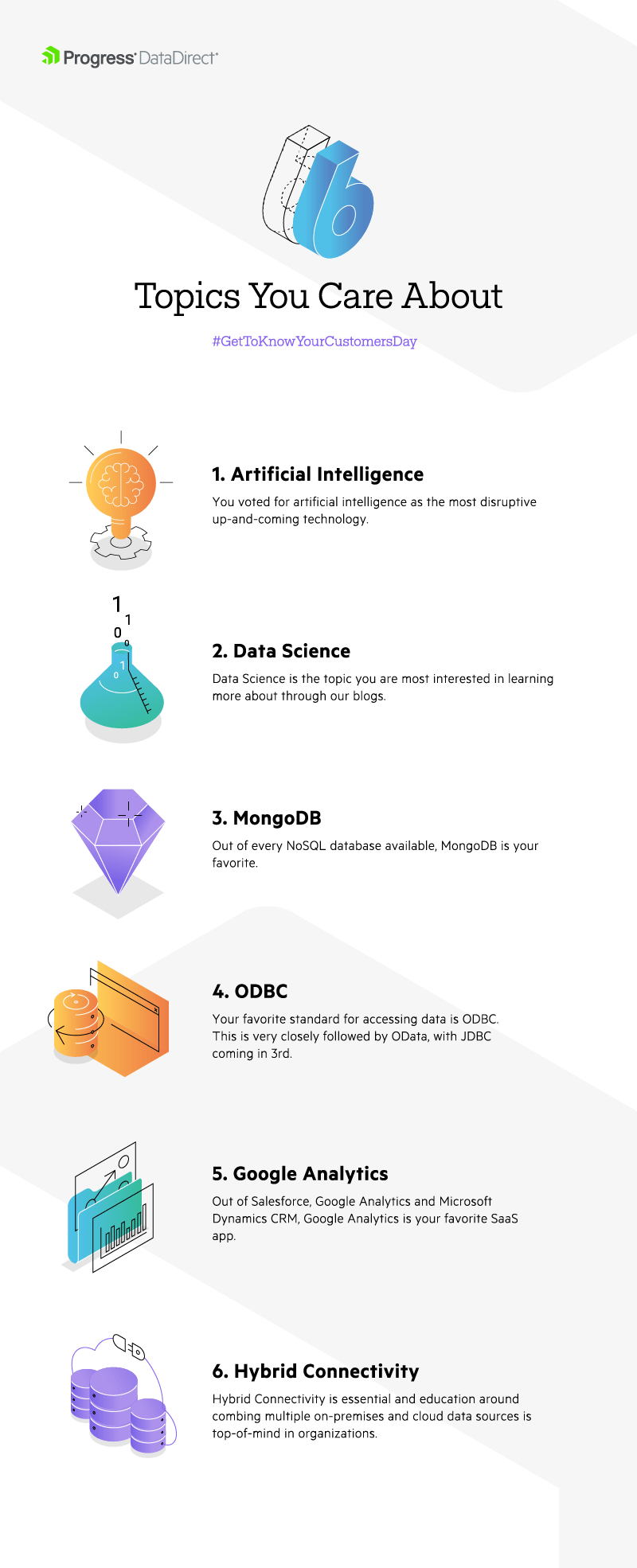 Progress DataDirect

6

Topics You Care About

#GetToKnowYourCustomersDay

1. Artificial Intelligence

You voted for artificial intelligence as the most disruptive up-and-coming technology.

1
1
0
0
1
0

2. Data Science

Data Science is the topic you are most interested in learning more about through our blogs.

3. MongoDB

Out of every NoSQL database available, MongoDB is your favorite.

4. ODBC

Your favorite standard for accessing data is ODBC. This is very closely followed by OData, with JDBC coming in 3rd.

5. Google Analytics

Out of Salesforce, Google Analytics and Microsoft Dynamics CRM, Google Analytics is your favorite SaaS app.

6. Hybrid Connectivity

Hybrid Connectivity is essential and education around combing multiple on-premises and cloud data sources is top-of-mind in organizations.